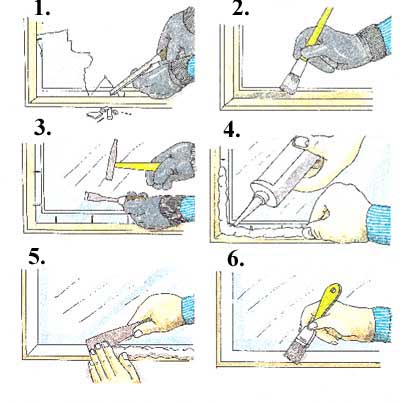 1.

2.

3.

4.

5.

6.