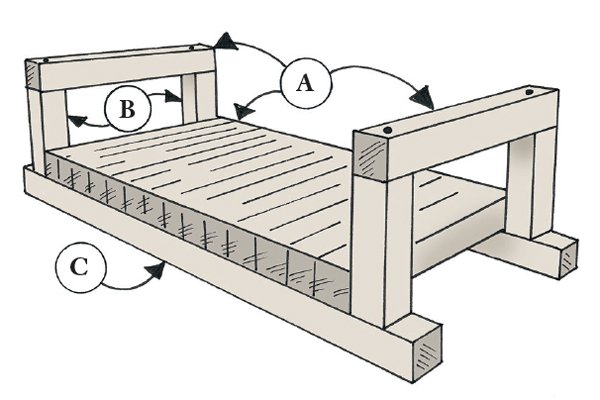 A
B
C