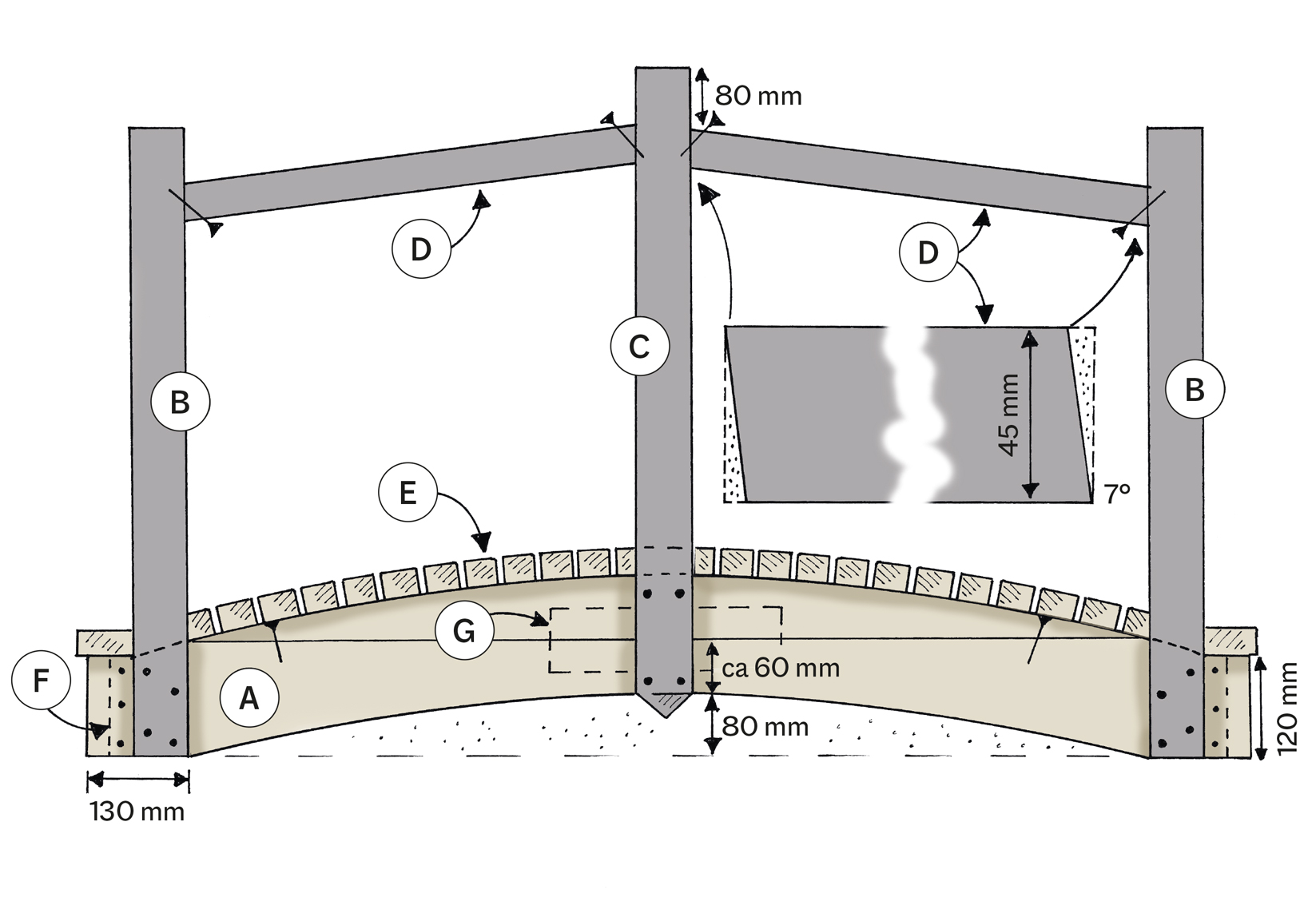 80 mm

D

D

C

B

B

45 mm

7°

E

G

ca 60 mm

F

A

80 mm

120 mm

130 mm